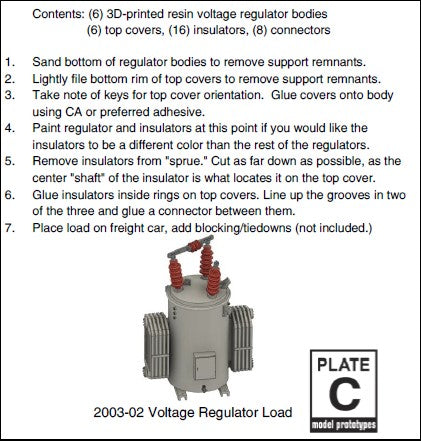 Contents: (6) 3D-printed resin voltage regulator bodies
(6) top covers, (16) insulators, (8) connectors

1. Sand bottom of regulator bodies to remove support remnants.
2. Lightly file bottom rim of top covers to remove support remnants.
3. Take note of keys for top cover orientation. Glue covers onto body using CA or preferred adhesive.
4. Paint regulator and insulators at this point if you would like the insulators to be a different color than the rest of the regulators.
5. Remove insulators from "sprue." Cut as far down as possible, as the center "shaft" of the insulator is what locates it on the top cover.
6. Glue insulators inside rings on top covers. Line up the grooves in two of the three and glue a connector between them.
7. Place load on freight car, add blocking/tiedowns (not included.)

2003-02 Voltage Regulator Load

PLATE
C
model prototypes